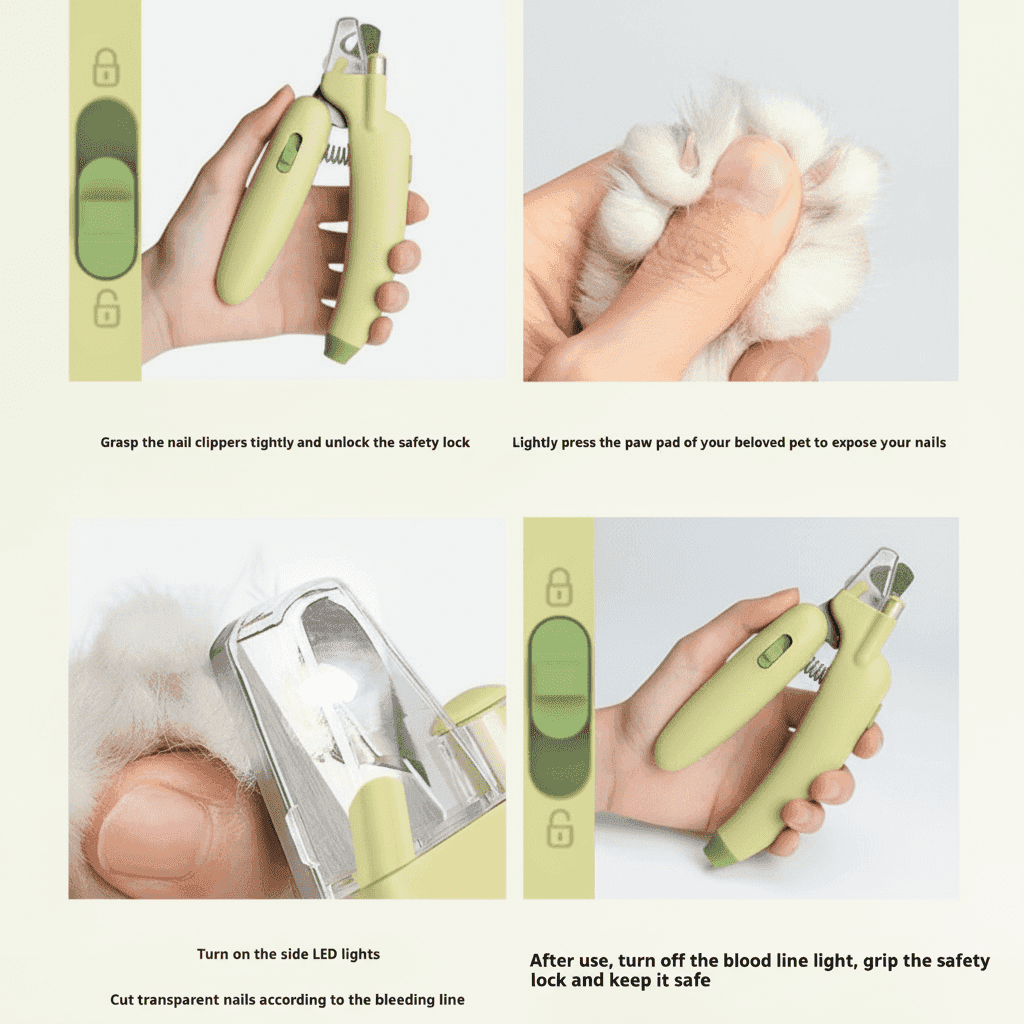 Grasp the nail clippers tightly and unlock the safety lock

Lightly press the paw pad of your beloved pet to expose your nails

Turn on the side LED lights

Cut transparent nails according to the bleeding line

After use, turn off the blood line light, grip the safety lock and keep it safe