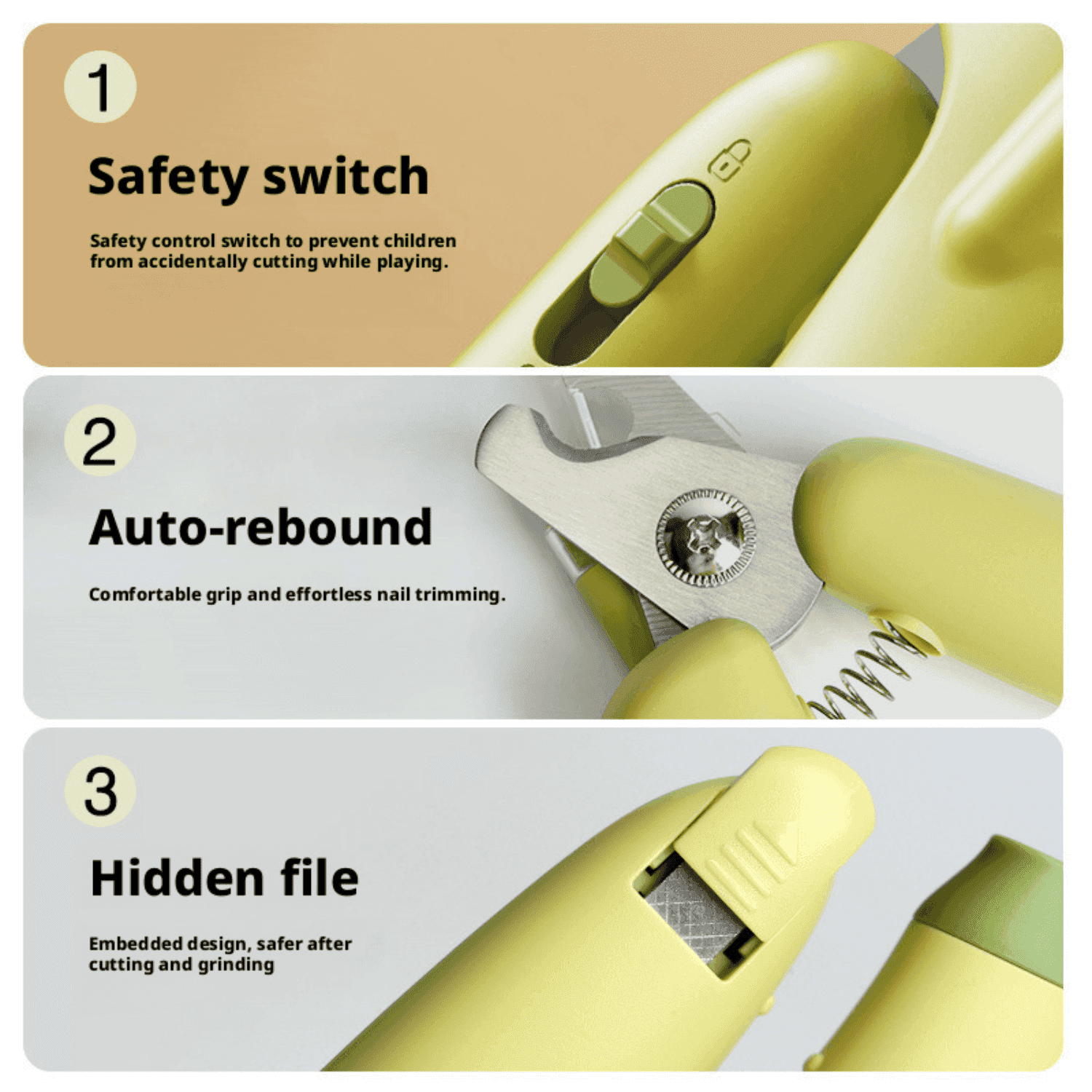 1

Safety switch

Safety control switch to prevent children from accidentally cutting while playing.

2

Auto-rebound

Comfortable grip and effortless nail trimming.

3

Hidden file

Embedded design, safer after cutting and grinding